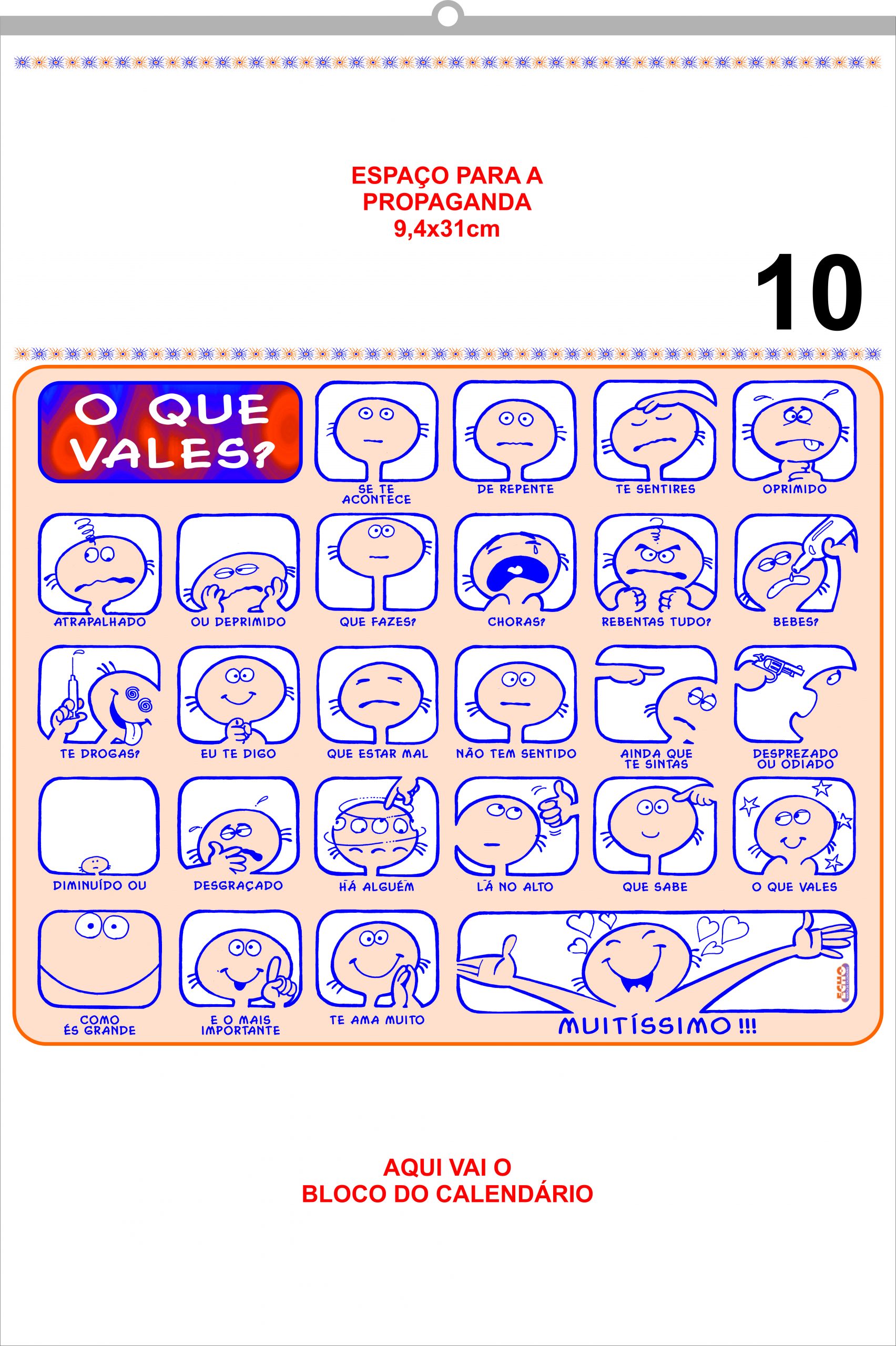 ESPAÇO PARA A PROPAGANDA
9,4x31cm

10

O QUE VALES?

SE TE ACONTECE

DE REPENTE

TE SENTIRES

OPRIMIDO

ATRAPALHADO

OU DEPRIMIDO

QUE FAZES?

CHORAS?

REBENTAS TUDO?

BEBES?

TE DROGAS?

EU TE DIGO

QUE ESTAR MAL

NÃO TEM SENTIDO

AINDA QUE TE SINTAS

DESPREZADO OU ODIADO

DIMINUÍDO OU

DESGRAÇADO

HÁ ALGUÉM

LÁ NO ALTO

QUE SABE

O QUE VALES

COMO ÉS GRANDE

E O MAIS IMPORTANTE

TE AMA MUITO

MUITÍSSIMO !!!

AQUI VAI O
BLOCO DO CALENDÁRIO